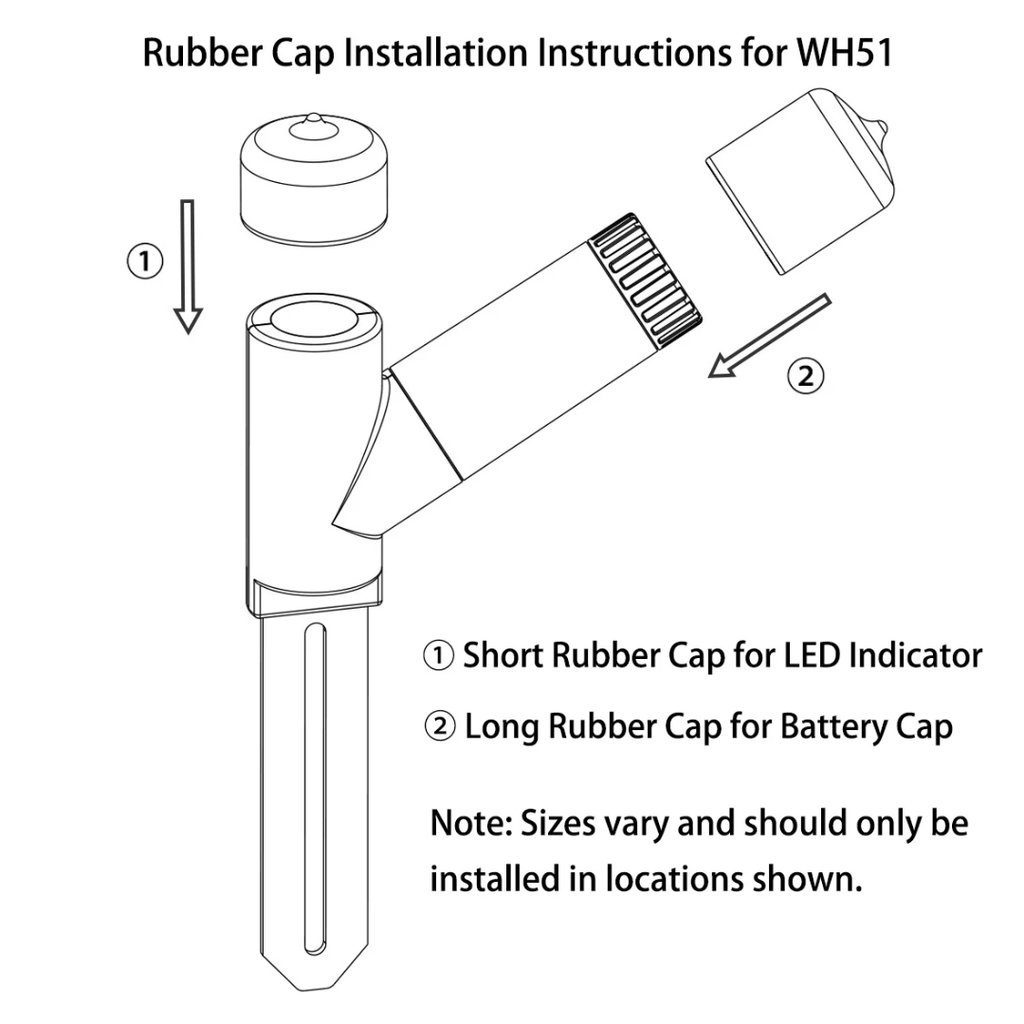 Rubber Cap Installation Instructions for WH51

①

②

① Short Rubber Cap for LED Indicator

② Long Rubber Cap for Battery Cap

Note: Sizes vary and should only be installed in locations shown.